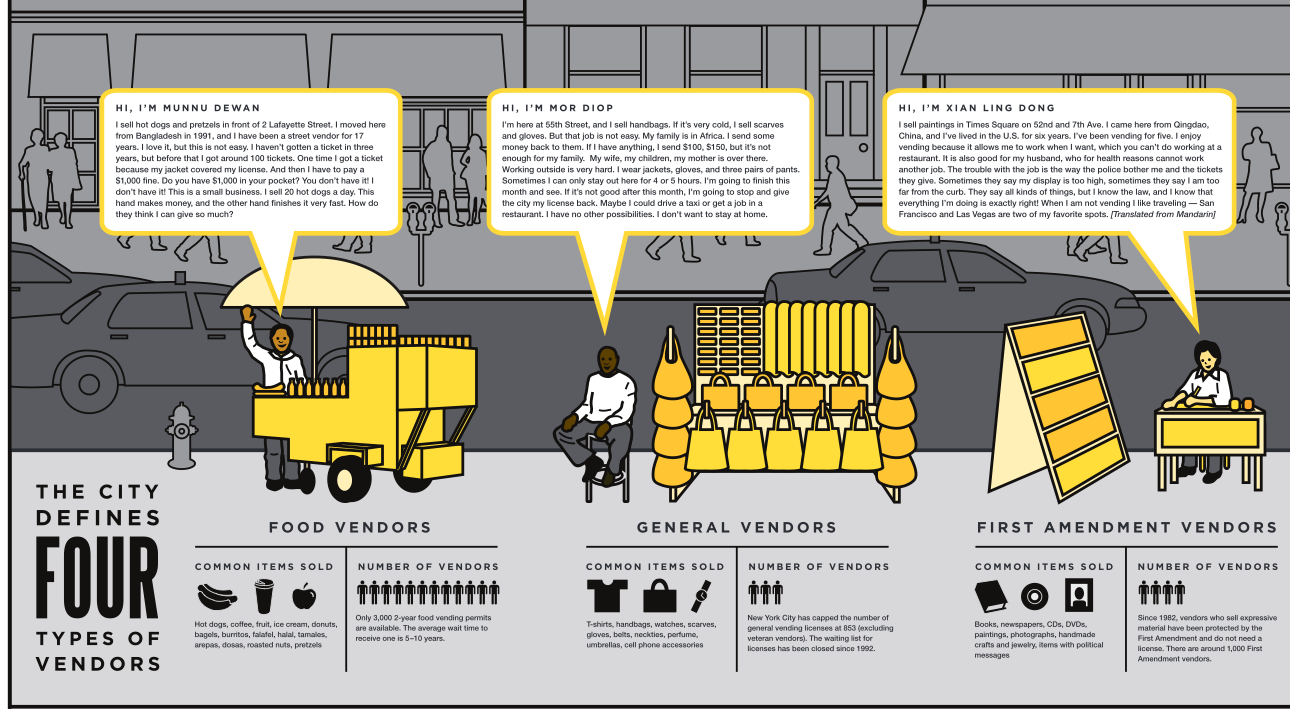 HI, I'M MUNNU DEWAN

I sell hot dogs and pretzels in front of 2 Lafayette Street. I moved here from Bangladesh in 1991, and I have been a street vendor for 17 years. I love it, but this is not easy. I haven't gotten a ticket in three years, but before that I got around 100 tickets. One time I got a ticket because my jacket covered my license. And then I have to pay a $1,000 fine. Do you have $1,000 in your pocket? You don't have it! I don't have it! This is a small business. I sell 20 hot dogs a day. This hand makes money, and the other hand finishes it very fast. How do they think I can give so much?

HI, I'M MOR DIOP

I'm here at 55th Street, and I sell handbags. If it's very cold, I sell scarves and gloves. But that job is not easy. My family is in Africa. I send some money back to them. If I have anything, I send $100, $150, but it's not enough for my family. My wife, my children, my mother is over there. Working outside is very hard. I wear jackets, gloves, and three pairs of pants. Sometimes I can only stay out here for 4 or 5 hours. I'm going to finish this month and see. If it's not good after this month, I'm going to stop and give the city my license back. Maybe I could drive a taxi or get a job in a restaurant. I have no other possibilities. I don't want to stay at home.

HI, I'M XIAN LING DONG

I sell paintings in Times Square on 52nd and 7th Ave. I came here from Qingdao, China, and I've lived in the U.S. for six years. I've been vending for five. I enjoy vending because it allows me to work when I want, which you can't do working at a restaurant. It is also good for my husband, who for health reasons cannot work another job. The trouble with the job is the way the police bother me and the tickets they give. Sometimes they say my display is too high, sometimes they say I am too far from the curb. They say all kinds of things, but I know the law, and I know that everything I'm doing is exactly right! When I am not vending I like traveling — San Francisco and Las Vegas are two of my favorite spots. [Translated from Mandarin]

THE CITY DEFINES FOUR TYPES OF VENDORS

FOOD VENDORS

COMMON ITEMS SOLD

Hot dogs, coffee, fruit, ice cream, donuts, bagels, burritos, falafel, halal, tamales, arepas, dosas, roasted nuts, pretzels

NUMBER OF VENDORS

Only 3,000 2-year food vending permits are available. The average wait time to receive one is 5–10 years.

GENERAL VENDORS

COMMON ITEMS SOLD

T-shirts, handbags, watches, scarves, gloves, belts, neckties, perfume, umbrellas, cell phone accessories

NUMBER OF VENDORS

New York City has capped the number of general vending licenses at 853 (excluding veteran vendors). The waiting list for licenses has been closed since 1992.

FIRST AMENDMENT VENDORS

COMMON ITEMS SOLD

Books, newspapers, CDs, DVDs, paintings, photographs, handmade crafts and jewelry, items with political messages

NUMBER OF VENDORS

Since 1982, vendors who sell expressive material have been protected by the First Amendment and do not need a license. There are around 1,000 First Amendment vendors.