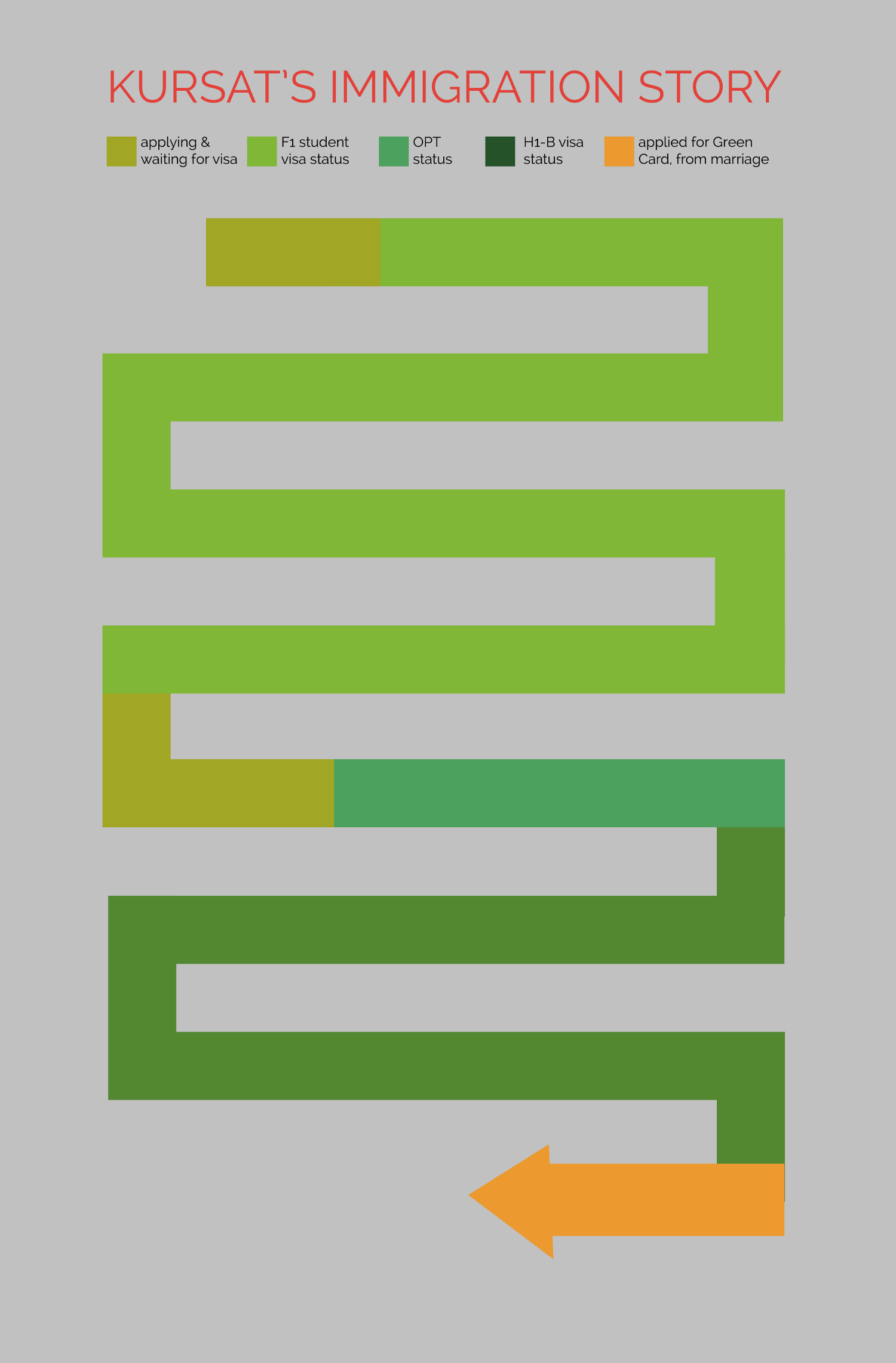 KURSAT'S IMMIGRATION STORY

applying & waiting for visa

F1 student visa status

OPT status

H1-B visa status

applied for Green Card, from marriage